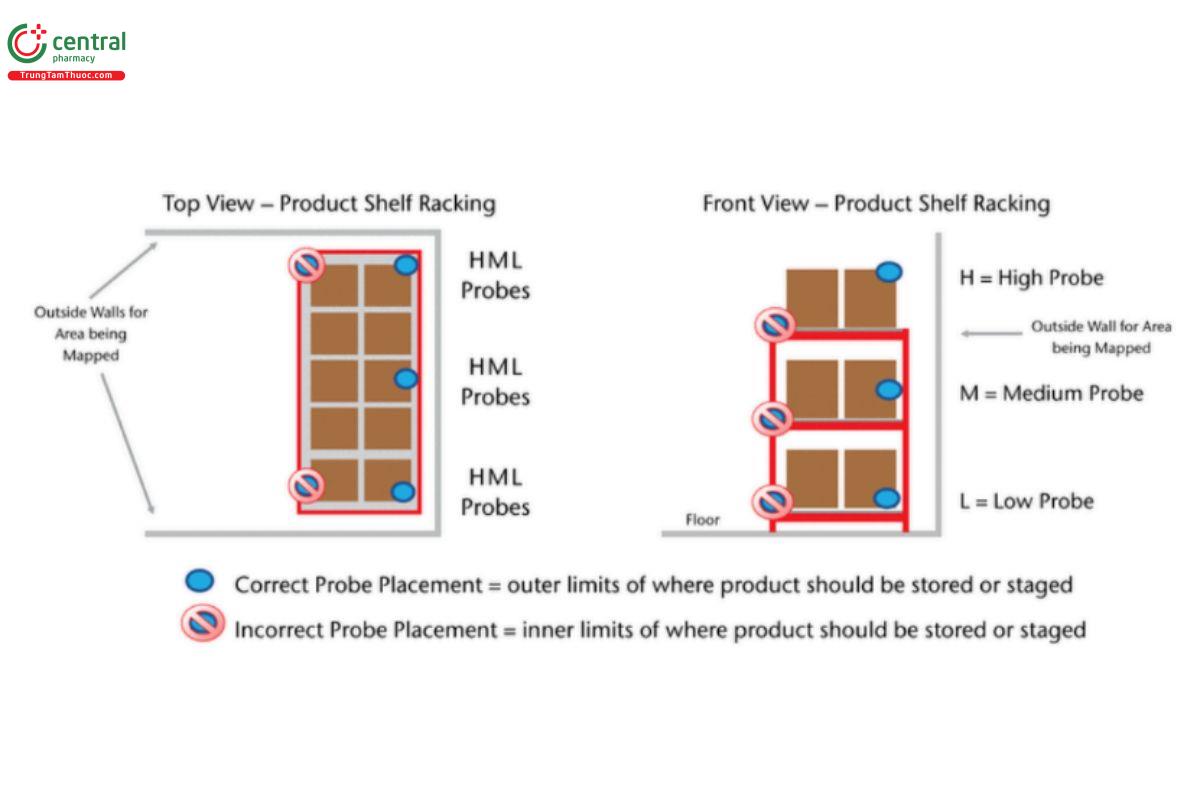 central
pharmacy
TrungTamThuoc.com

Top View – Product Shelf Racking

Outside Walls for Area being Mapped

HML Probes

HML Probes

HML Probes

Front View – Product Shelf Racking

H = High Probe

Outside Wall for Area being Mapped

M = Medium Probe

L = Low Probe

Floor

Correct Probe Placement = outer limits of where product should be stored or staged

Incorrect Probe Placement = inner limits of where product should be stored or staged