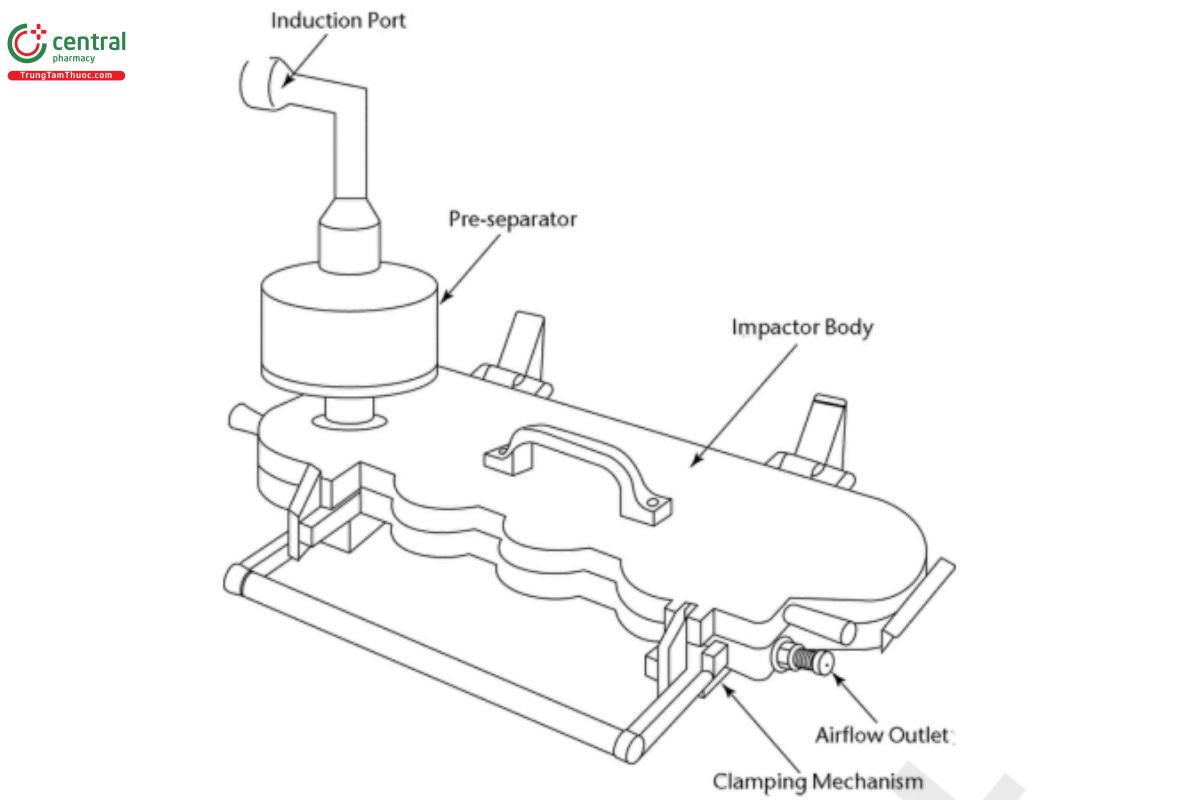 central
pharmacy
TrungTamThuoc.com

Induction Port

Pre-separator

Impactor Body

Airflow Outlet

Clamping Mechanism