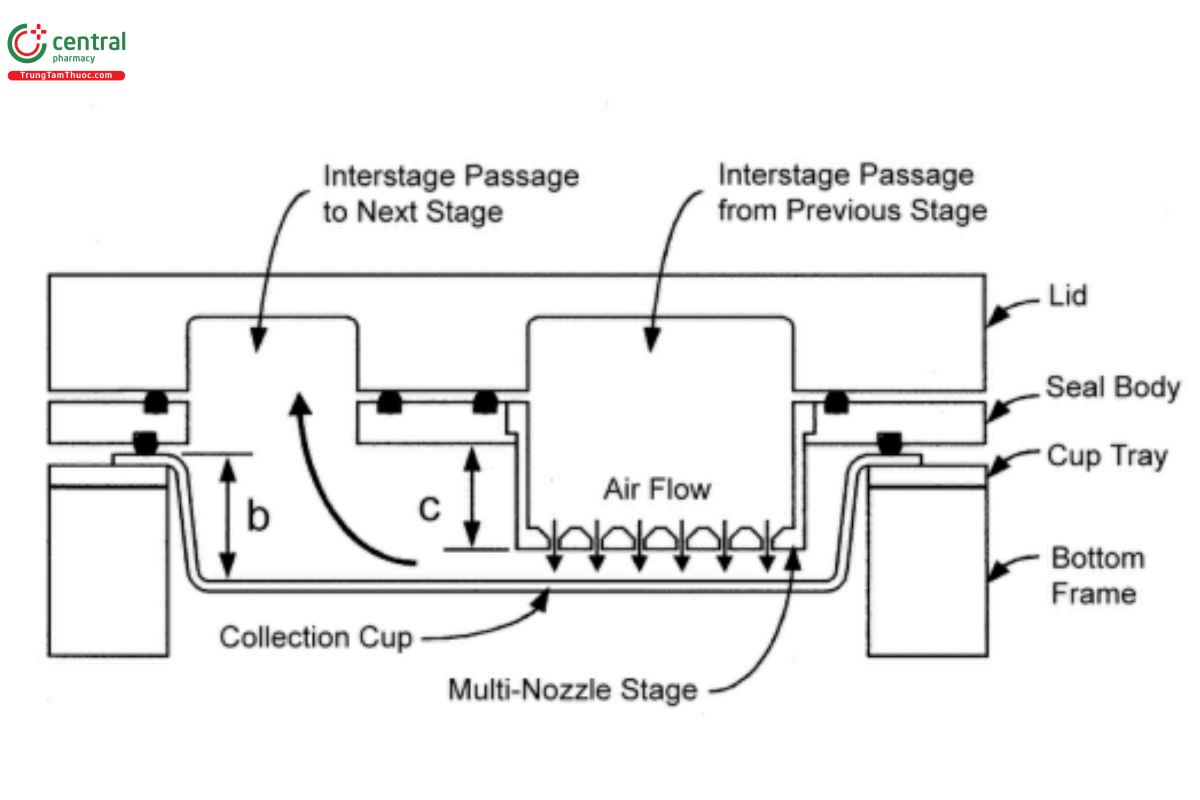 central
pharmacy
TrungTamThuoc.com

Interstage Passage to Next Stage

Interstage Passage from Previous Stage

Lid

Seal Body

Cup Tray

Bottom Frame

b

c

Air Flow

Collection Cup

Multi-Nozzle Stage