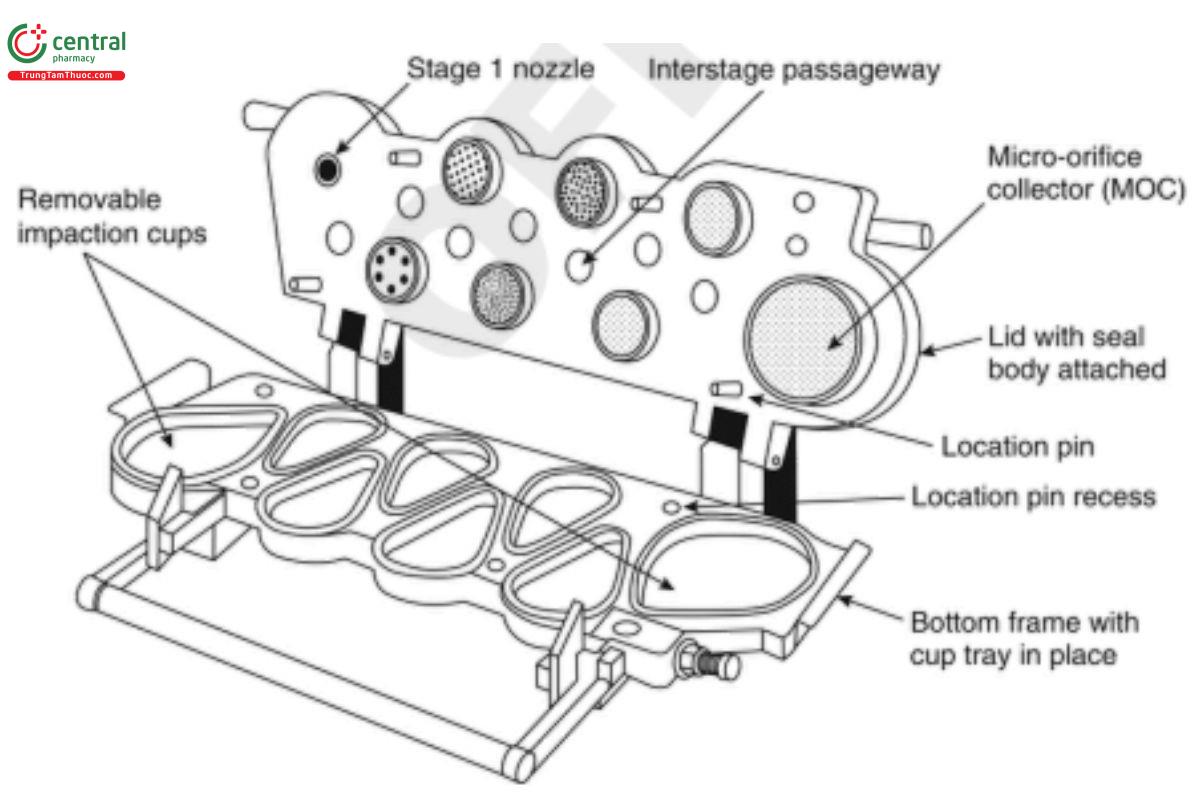 central
pharmacy
TrungTamThuoc.com

Stage 1 nozzle

Interstage passageway

Micro-orifice collector (MOC)

Removable impaction cups

Lid with seal body attached

Location pin

Location pin recess

Bottom frame with cup tray in place