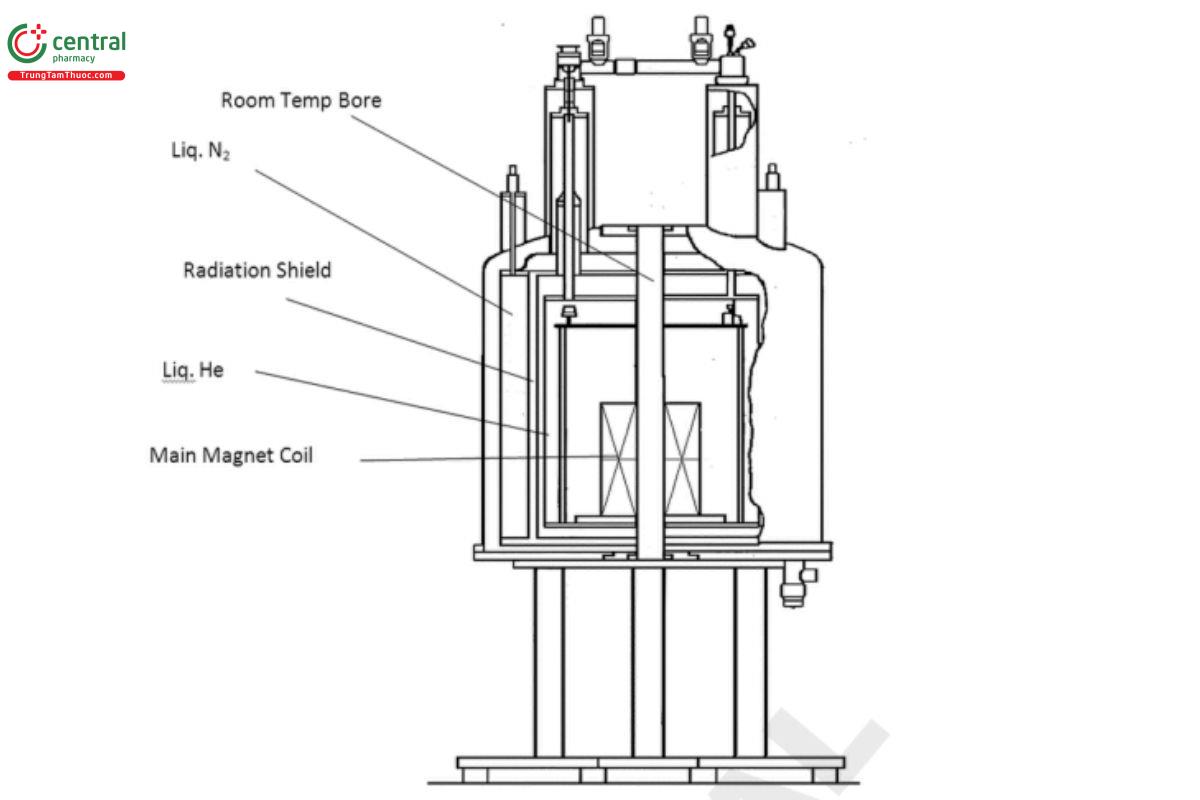 central
pharmacy
TrungTamThuoc.com

Room Temp Bore

Liq. $N_2$

Radiation Shield

Liq. He

Main Magnet Coil