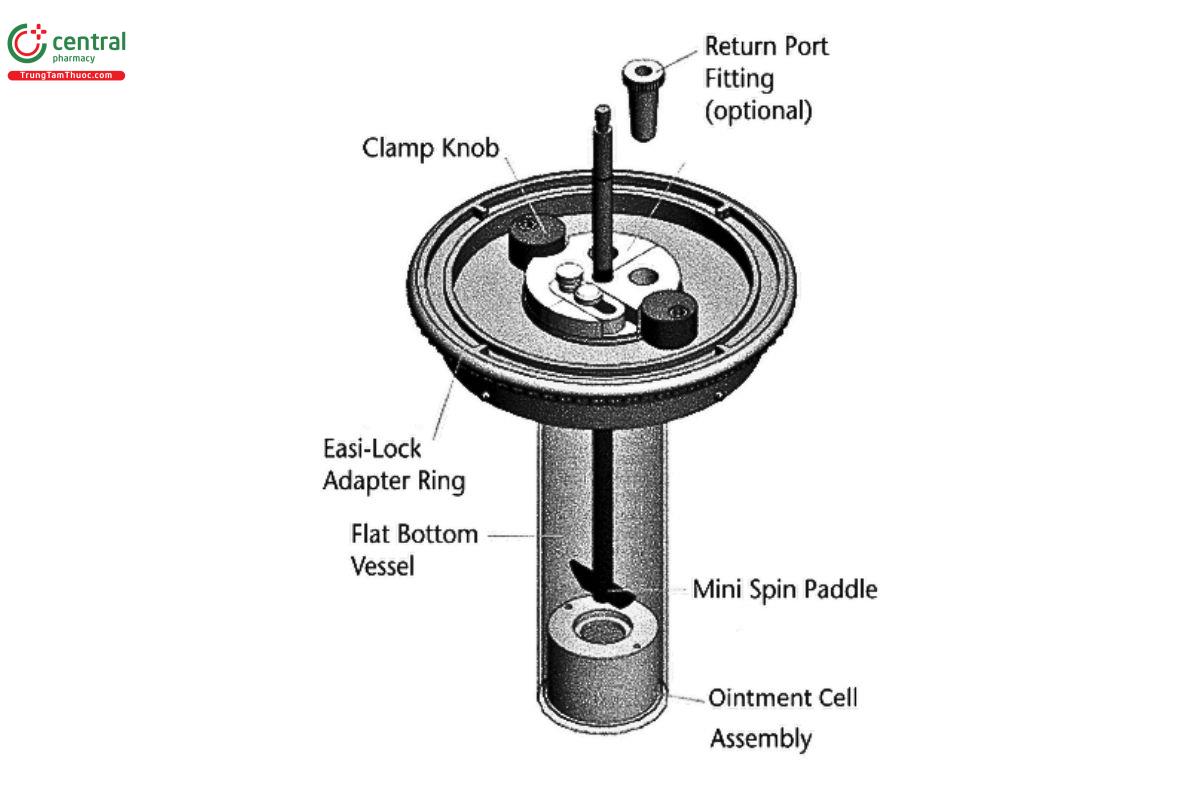 central
pharmacy
TrungTamThuoc.com

Return Port Fitting (optional)

Clamp Knob

Easi-Lock Adapter Ring

Flat Bottom Vessel

Mini Spin Paddle

Ointment Cell Assembly