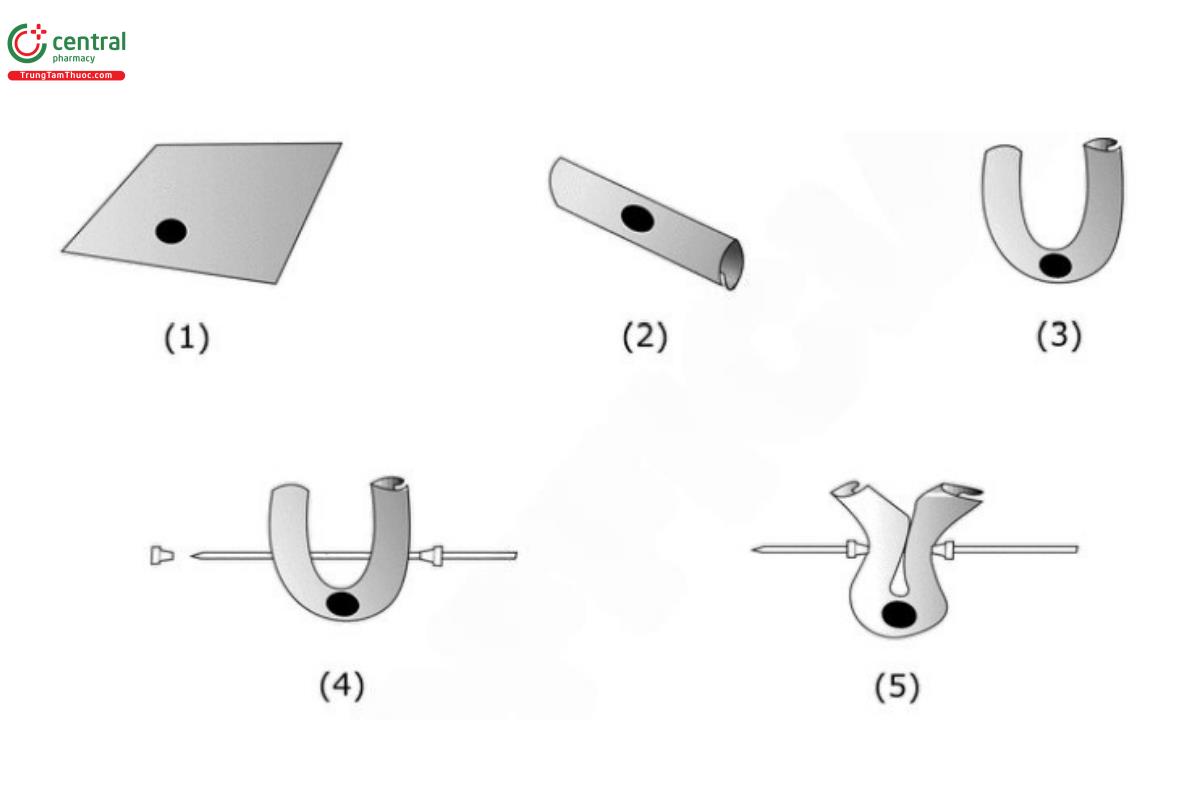 central
pharmacy
TrungTamThuoc.com

(1)

(2)

(3)

(4)

(5)