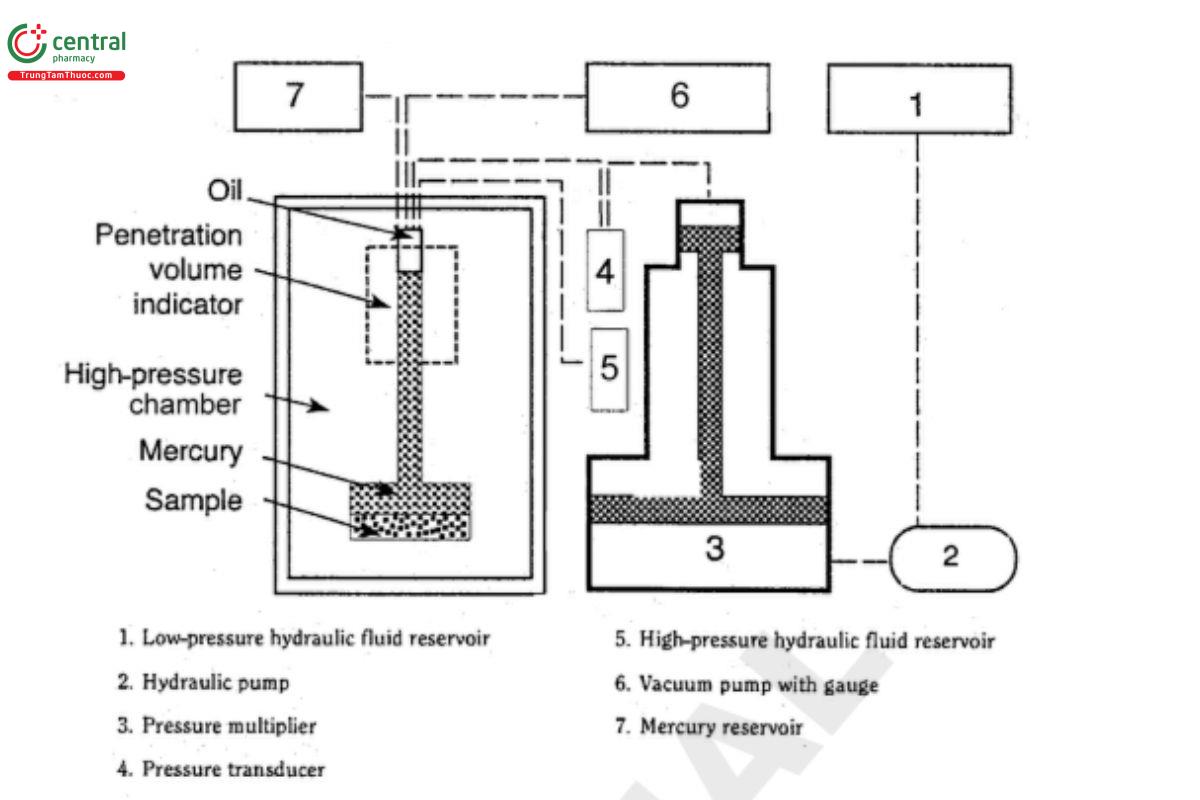 central
pharmacy
TrungTamThuoc.com

7

6

1

Oil

Penetration volume indicator

High-pressure chamber

Mercury

Sample

4

5

3

2

1. Low-pressure hydraulic fluid reservoir

2. Hydraulic pump

3. Pressure multiplier

4. Pressure transducer

5. High-pressure hydraulic fluid reservoir

6. Vacuum pump with gauge

7. Mercury reservoir